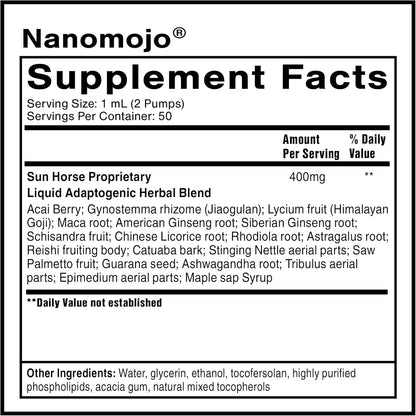 Nanomojo®

Supplement Facts

Serving Size: 1 mL (2 Pumps)
Servings Per Container: 50

| | Amount Per Serving | % Daily Value |
|---|---|---|
| Sun Horse Proprietary Liquid Adaptogenic Herbal Blend | 400mg | ** |

Acai Berry; Gynostemma rhizome (Jiaogulan); Lycium fruit (Himalayan Goji); Maca root; American Ginseng root; Siberian Ginseng root; Schisandra fruit; Chinese Licorice root; Rhodiola root; Astragalus root; Reishi fruiting body; Catuaba bark; Stinging Nettle aerial parts; Saw Palmetto fruit; Guarana seed; Ashwagandha root; Tribulus aerial parts; Epimedium aerial parts; Maple sap Syrup

**Daily Value not established

Other Ingredients: Water, glycerin, ethanol, tocofersolan, highly purified phospholipids, acacia gum, natural mixed tocopherols